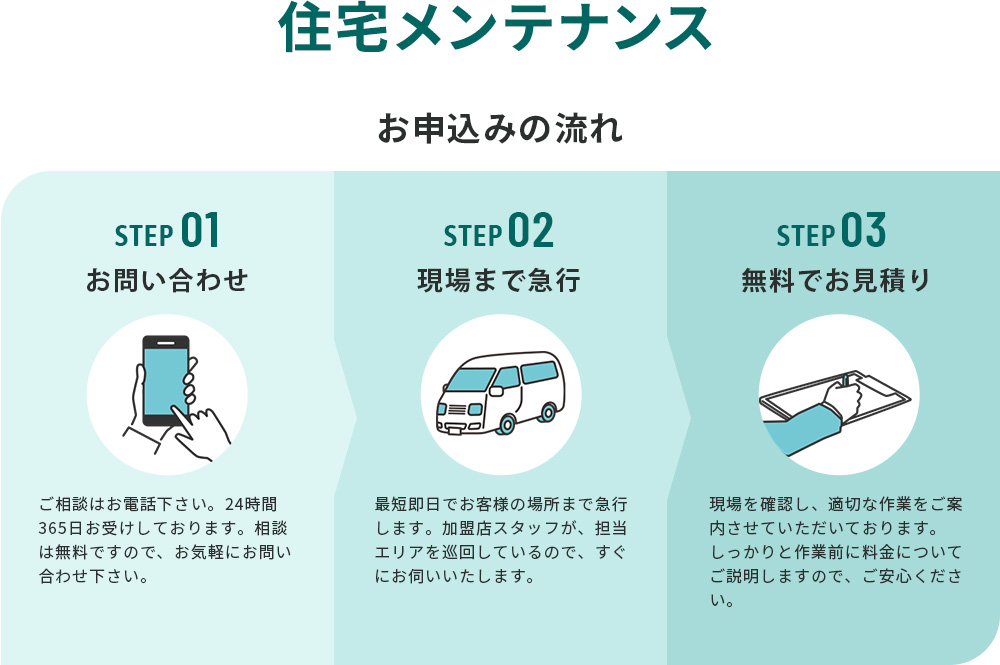 住宅メンテナンス

お申込みの流れ

STEP 01
お問い合わせ

ご相談はお電話下さい。24時間365日お受けしております。相談は無料ですので、お気軽にお問い合わせ下さい。

STEP 02
現場まで急行

最短即日でお客様の場所まで急行します。加盟店スタッフが、担当エリアを巡回しているので、すぐにお伺いいたします。

STEP 03
無料でお見積り

現場を確認し、適切な作業をご案内させていただいております。しっかりと作業前に料金についてご説明しますので、ご安心ください。